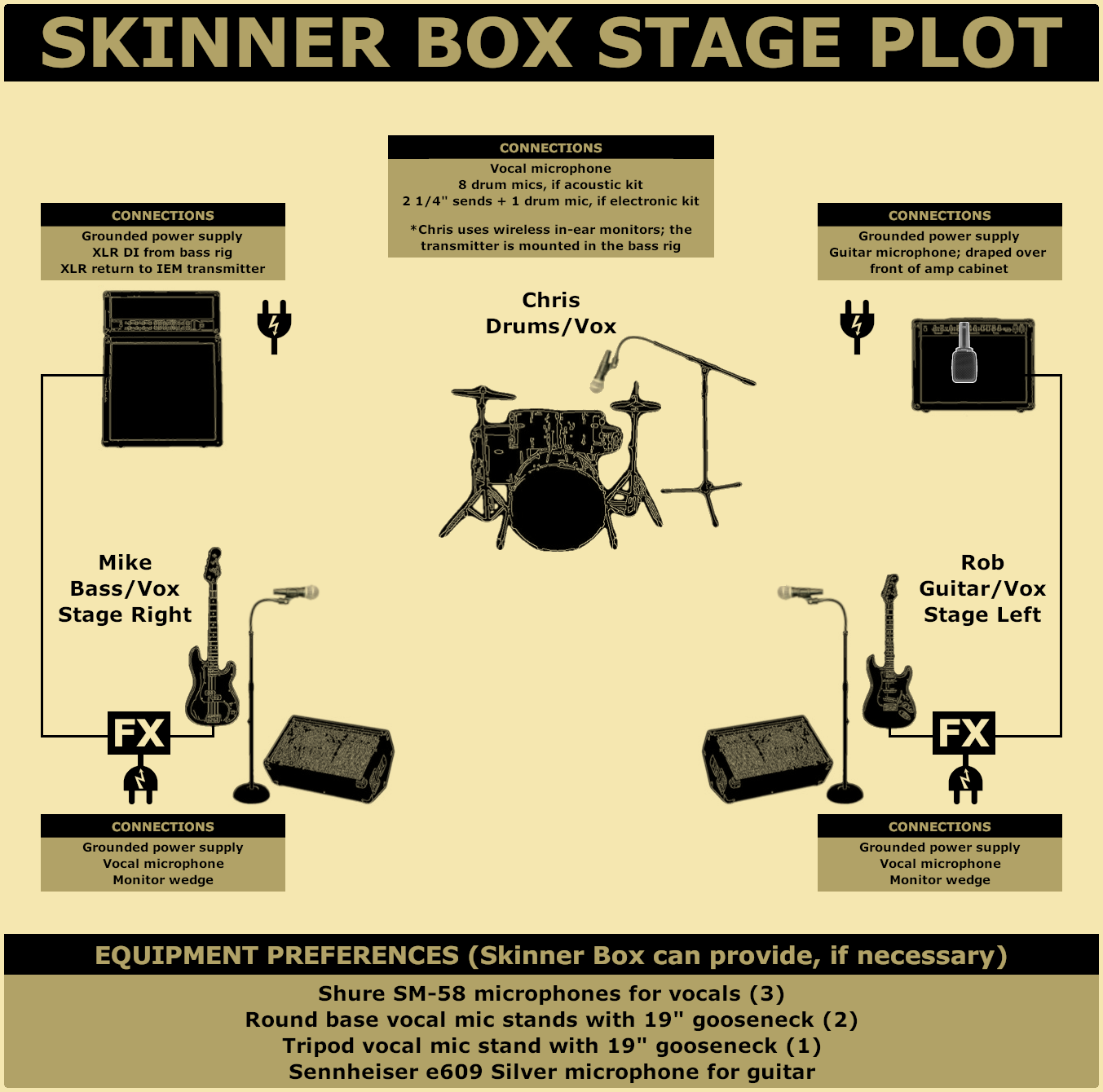 SKINNER BOX STAGE PLOT

CONNECTIONS
Vocal microphone
8 drum mics, if acoustic kit
2 1/4" sends + 1 drum mic, if electronic kit

*Chris uses wireless in-ear monitors; the transmitter is mounted in the bass rig

CONNECTIONS
Grounded power supply
XLR DI from bass rig
XLR return to IEM transmitter

CONNECTIONS
Grounded power supply
Guitar microphone; draped over front of amp cabinet

Chris
Drums/Vox

Mike
Bass/Vox
Stage Right

Rob
Guitar/Vox
Stage Left

FX

FX

CONNECTIONS
Grounded power supply
Vocal microphone
Monitor wedge

CONNECTIONS
Grounded power supply
Vocal microphone
Monitor wedge

EQUIPMENT PREFERENCES (Skinner Box can provide, if necessary)
Shure SM-58 microphones for vocals (3)
Round base vocal mic stands with 19" gooseneck (2)
Tripod vocal mic stand with 19" gooseneck (1)
Sennheiser e609 Silver microphone for guitar